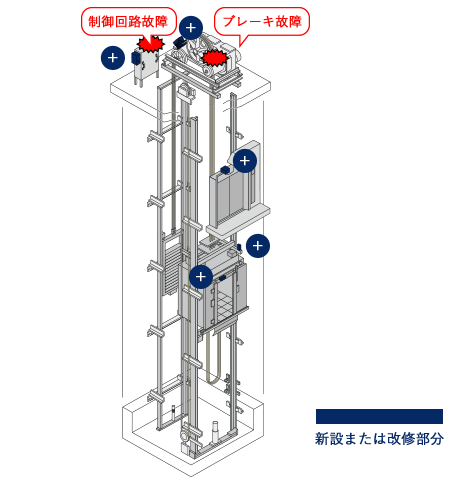 制御回路故障

ブレーキ故障

+
+
+
+
+

新設または改修部分