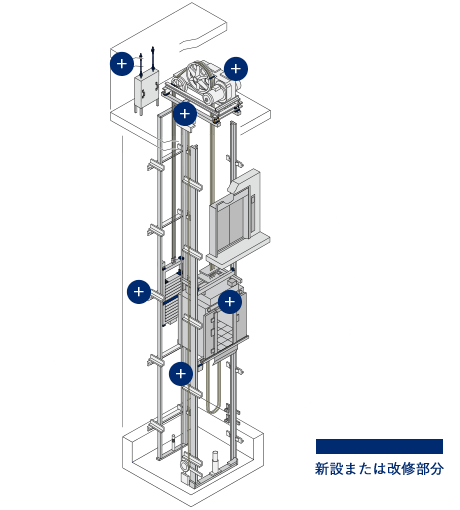 +
+
+
+
+
+

新設または改修部分