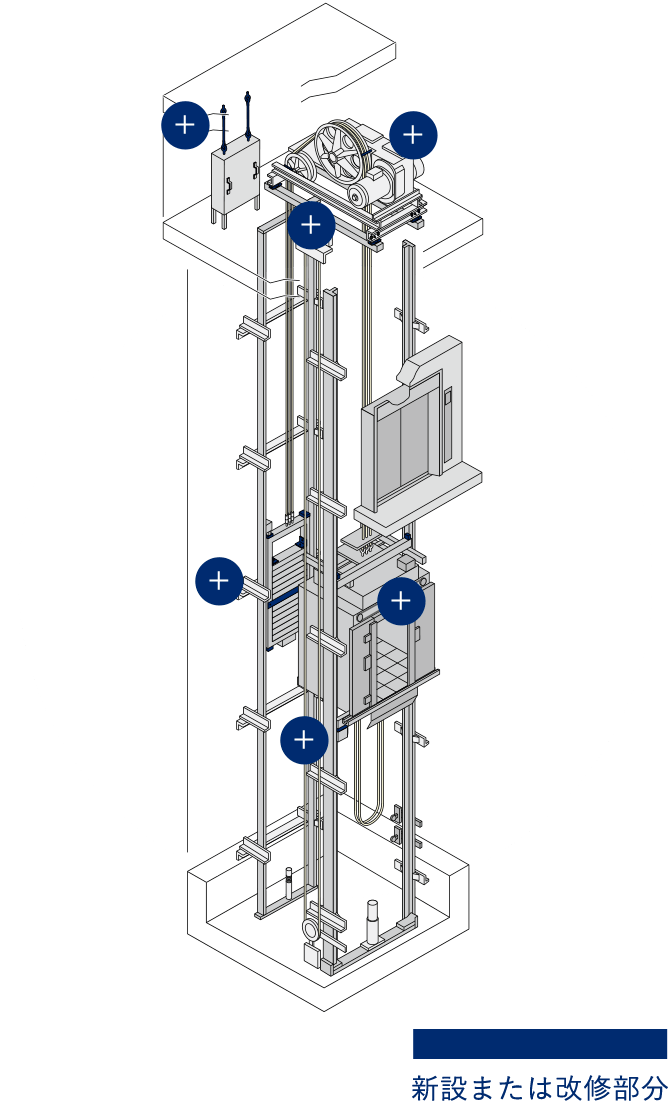 新設または改修部分