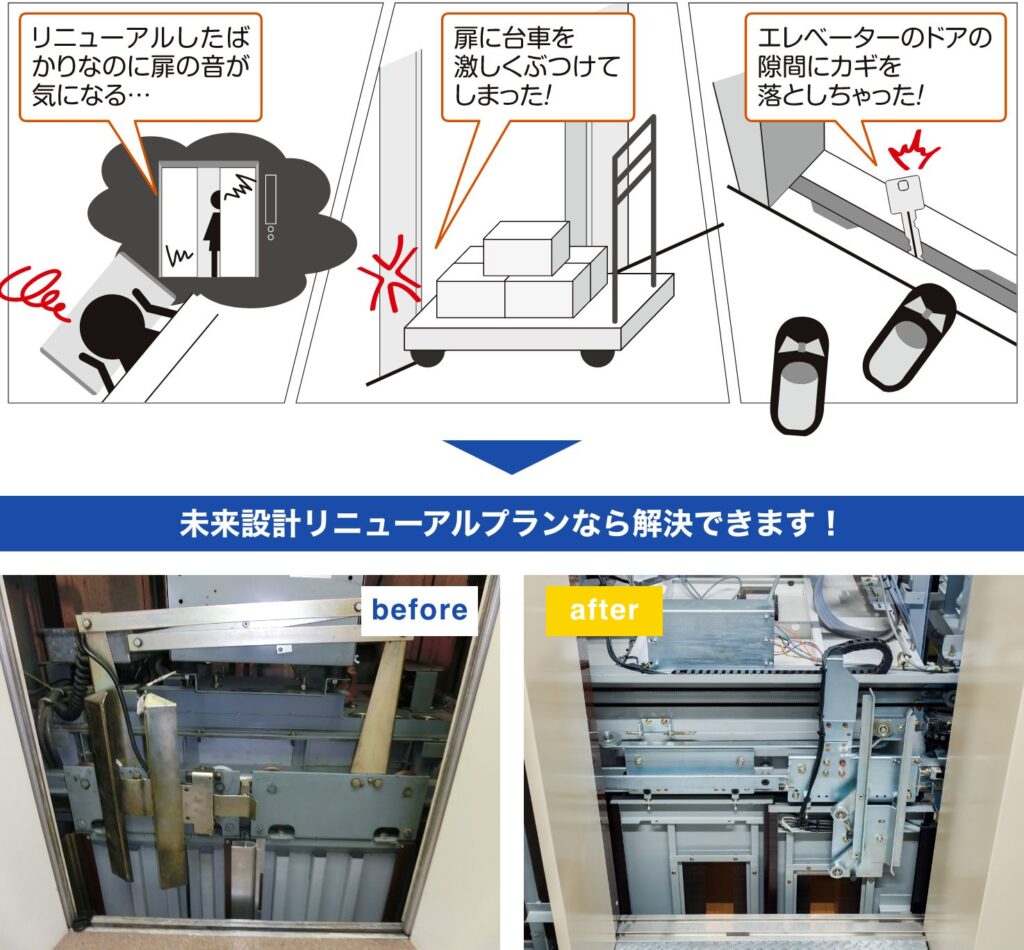 リニューアルしたばかりなのに扉の音が気になる…

扉に台車を激しくぶつけてしまった!

エレベーターのドアの隙間にカギを落としちゃった!

未来設計リニューアルプランなら解決できます！

before

after