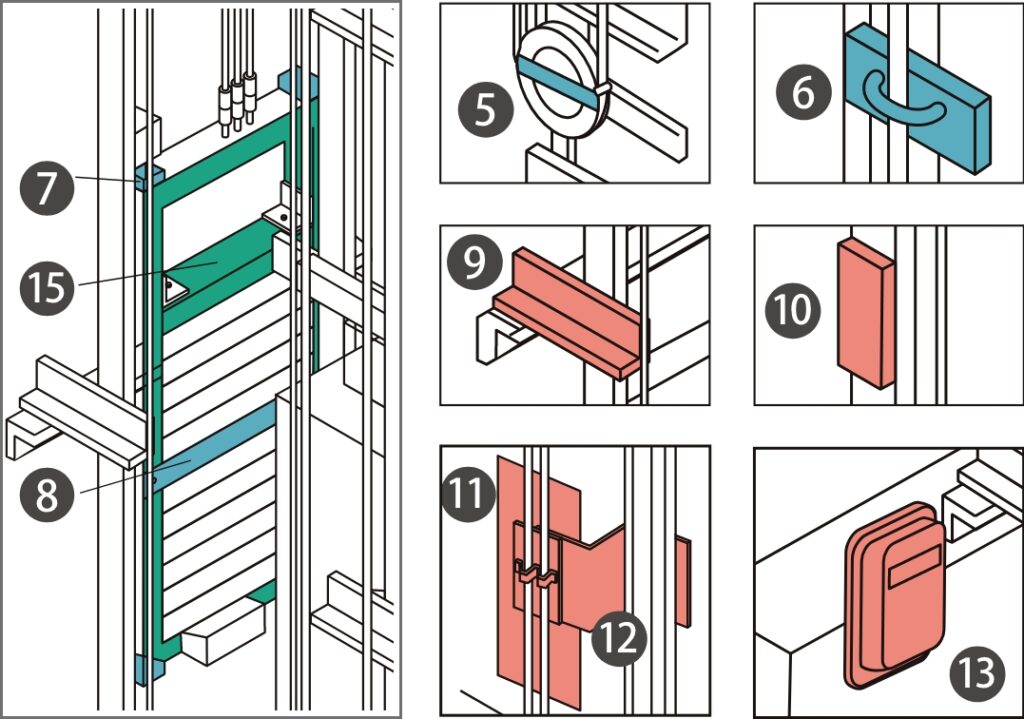 7
15
8
5
6
9
10
11
12
13